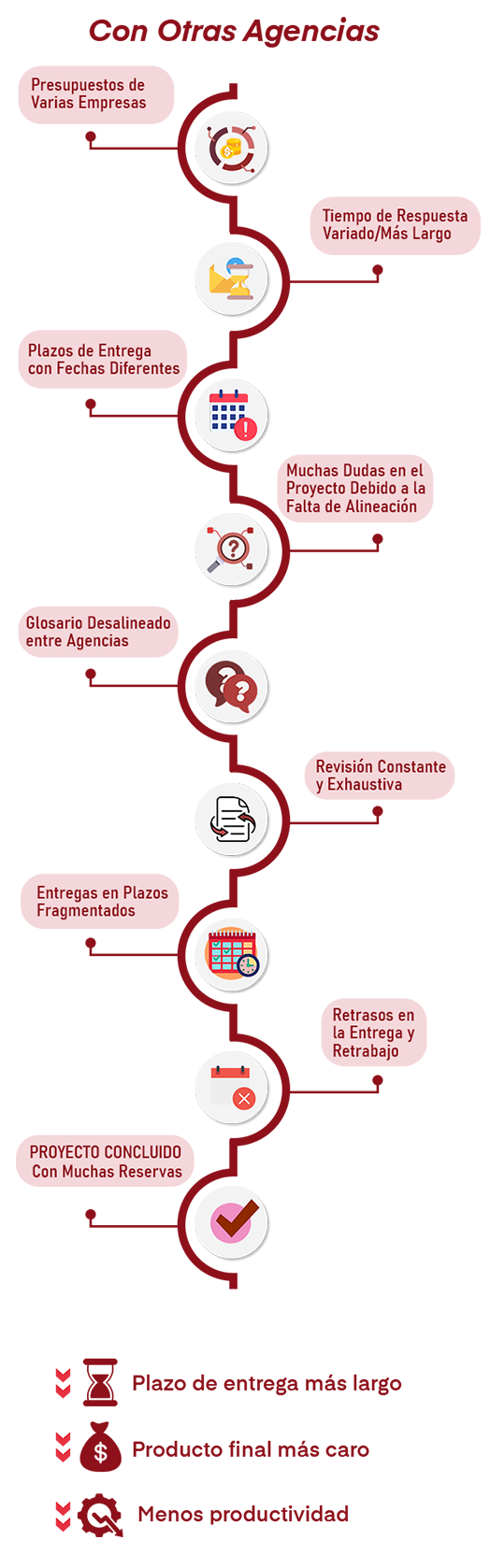 Con Otras Agencias

Presupuestos de Varias Empresas

Tiempo de Respuesta Variado/Más Largo

Plazos de Entrega con Fechas Diferentes

Muchas Dudas en el Proyecto Debido a la Falta de Alineación

Glosario Desalineado entre Agencias

Revisión Constante y Exhaustiva

Entregas en Plazos Fragmentados

Retrasos en la Entrega y Retrabajo

PROYECTO CONCLUIDO Con Muchas Reservas

Plazo de entrega más largo

Producto final más caro

Menos productividad